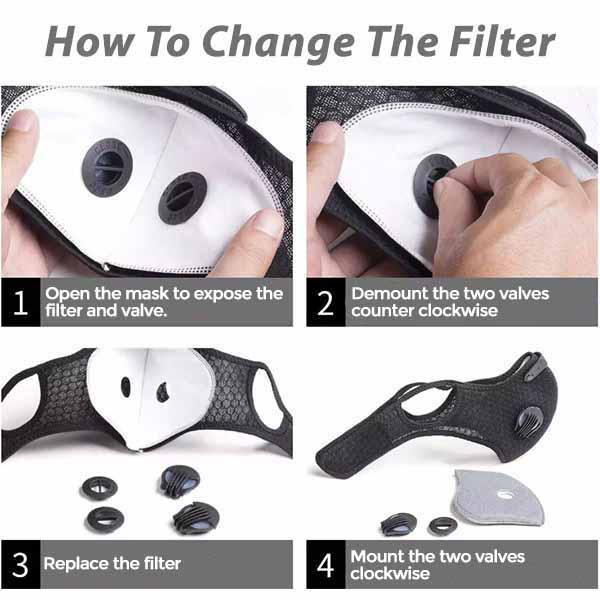 How To Change The Filter

1 Open the mask to expose the filter and valve.

2 Demount the two valves counter clockwise

3 Replace the filter

4 Mount the two valves clockwise